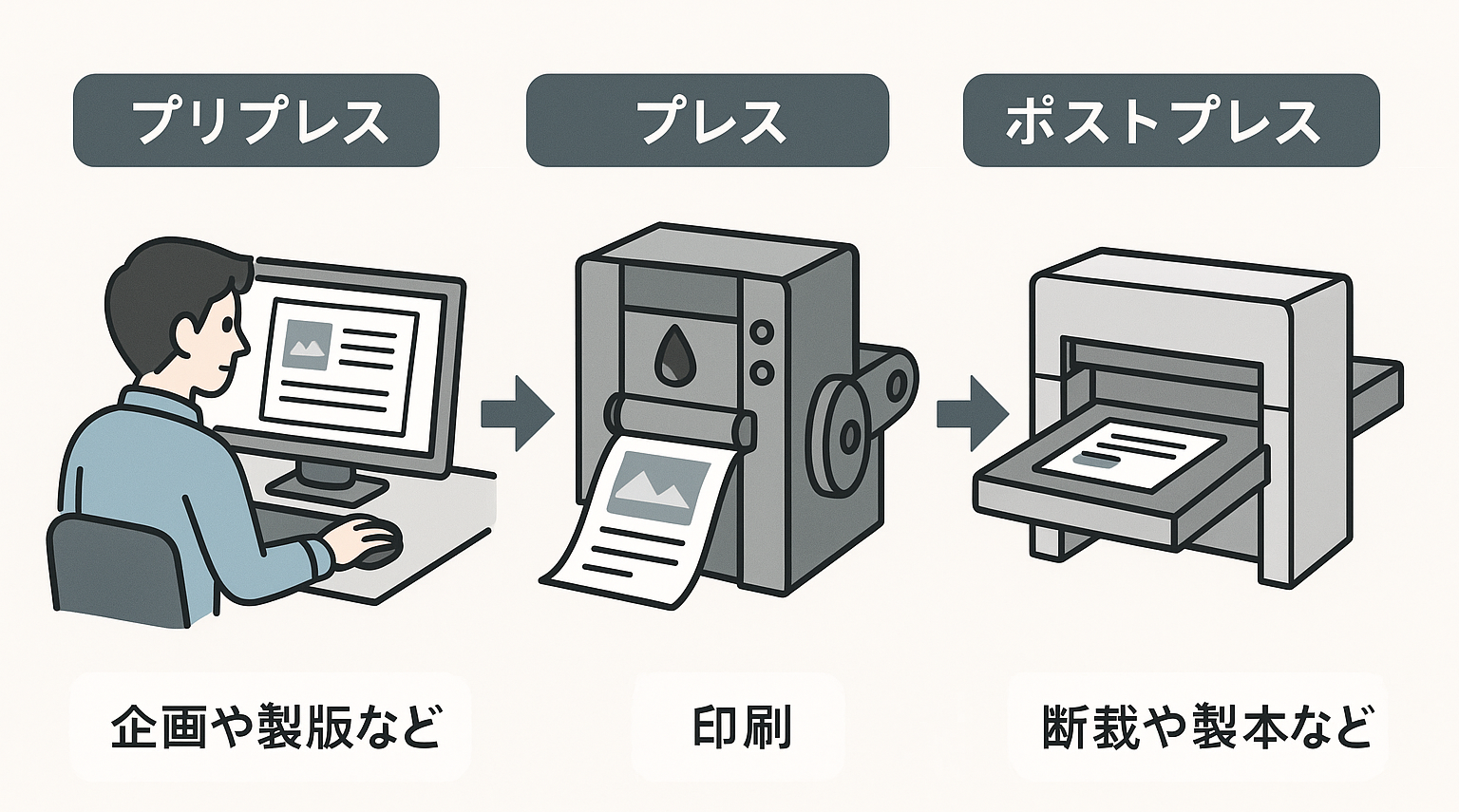 プリプレス

プレス

ポストプレス

企画や製版など

印刷

断裁や製本など