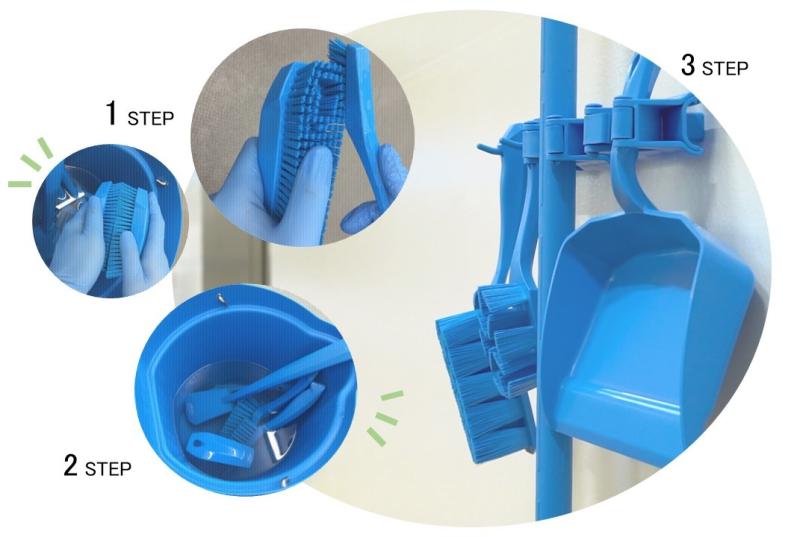 1 STEP

2 STEP

3 STEP