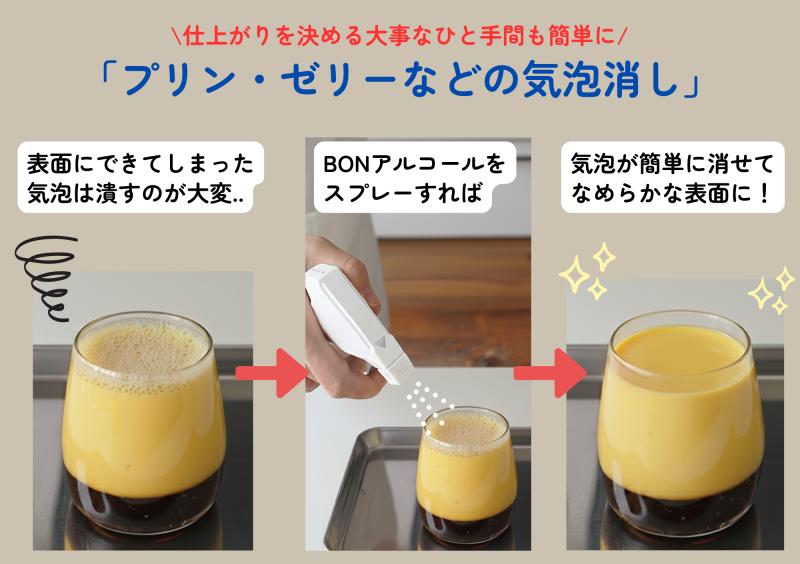 \仕上がりを決める大事なひと手間も簡単に/
「プリン・ゼリーなどの気泡消し」

表面にできてしまった気泡は潰すのが大変..

BONアルコールをスプレーすれば

気泡が簡単に消せてなめらかな表面に！