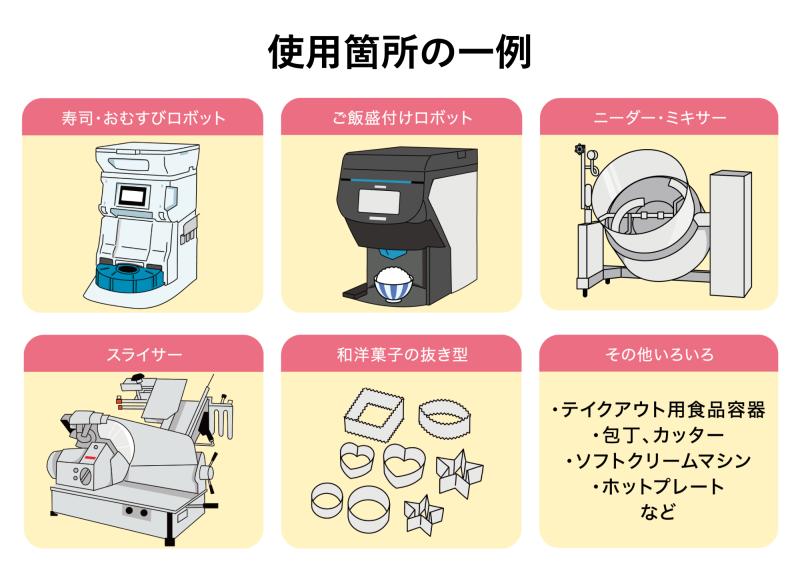 使用箇所の一例

寿司・おむすびロボット

ご飯盛付けロボット

ニーダー・ミキサー

スライサー

和洋菓子の抜き型

その他いろいろ

・テイクアウト用食品容器
・包丁、カッター
・ソフトクリームマシン
・ホットプレート
など