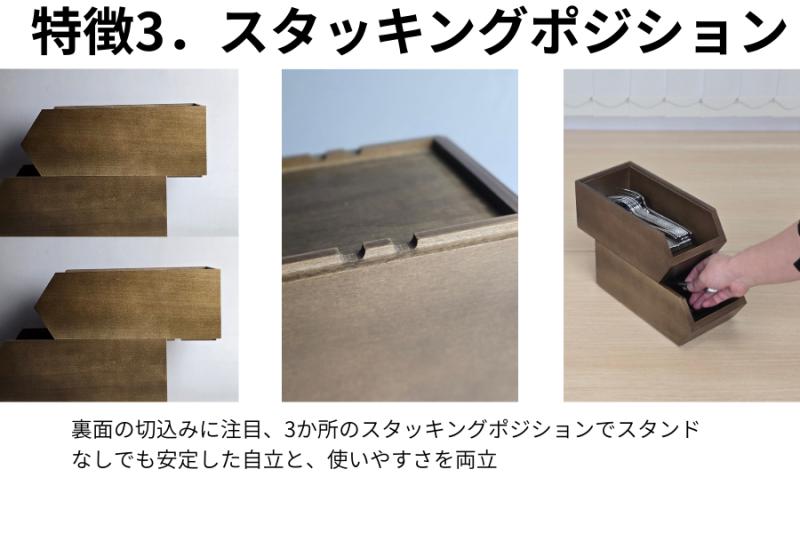 特徴3．スタッキングポジション

裏面の切込みに注目、3か所のスタッキングポジションでスタンドなしでも安定した自立と、使いやすさを両立