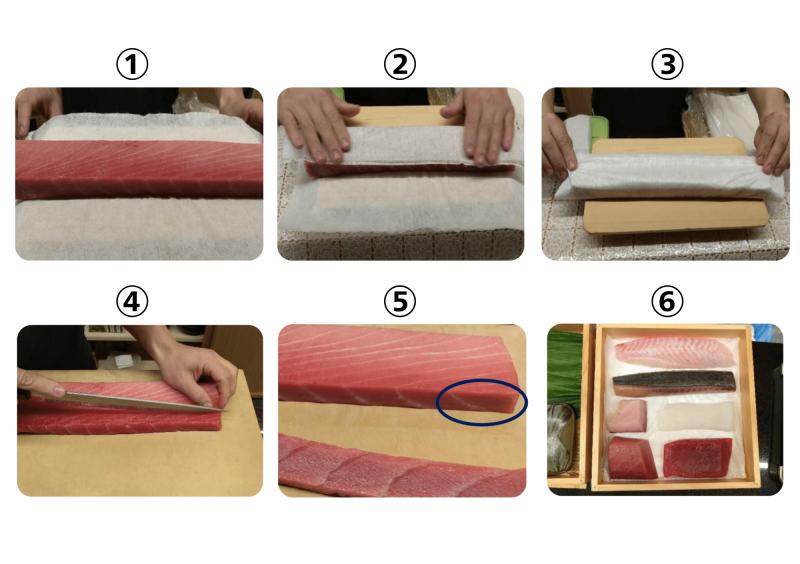 ①

②

③

④

⑤

⑥