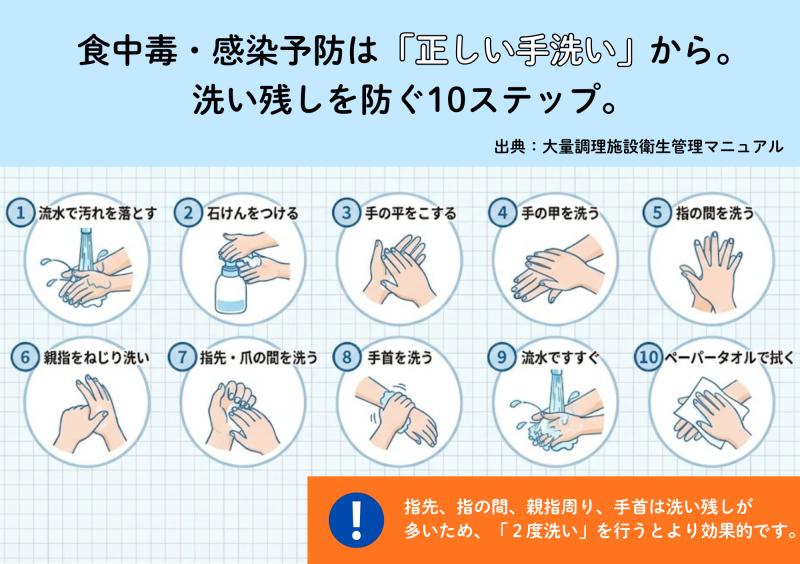 食中毒・感染予防は「正しい手洗い」から。
洗い残しを防ぐ10ステップ。

出典：大量調理施設衛生管理マニュアル

1 流水で汚れを落とす
2 石けんをつける
3 手の平をこする
4 手の甲を洗う
5 指の間を洗う
6 親指をねじり洗い
7 指先・爪の間を洗う
8 手首を洗う
9 流水ですすぐ
10 ペーパータオルで拭く

!
指先、指の間、親指周り、手首は洗い残しが多いため、「2度洗い」を行うとより効果的です。