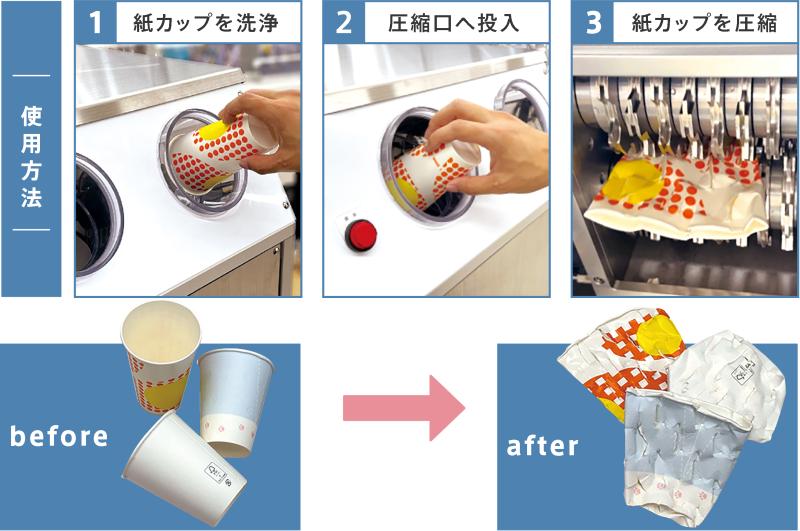 使用方法

1 紙カップを洗浄

2 圧縮口へ投入

3 紙カップを圧縮

before

after