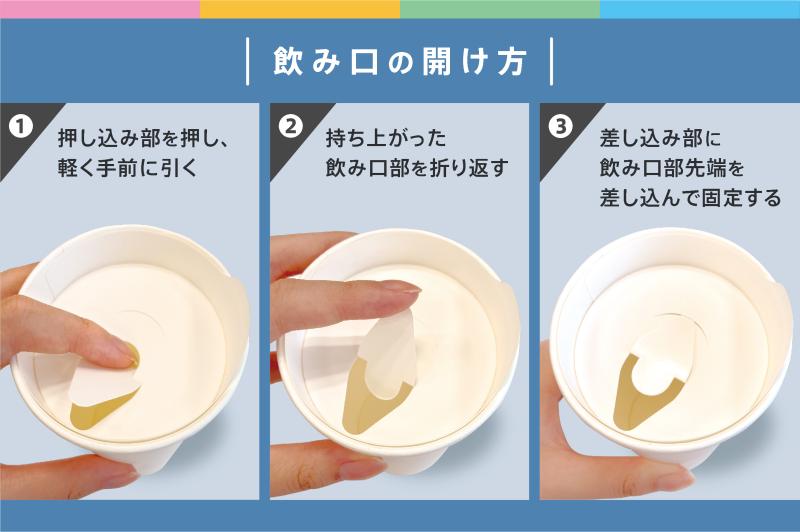 飲み口の開け方

1
押し込み部を押し、軽く手前に引く

2
持ち上がった飲み口部を折り返す

3
差し込み部に飲み口部先端を差し込んで固定する